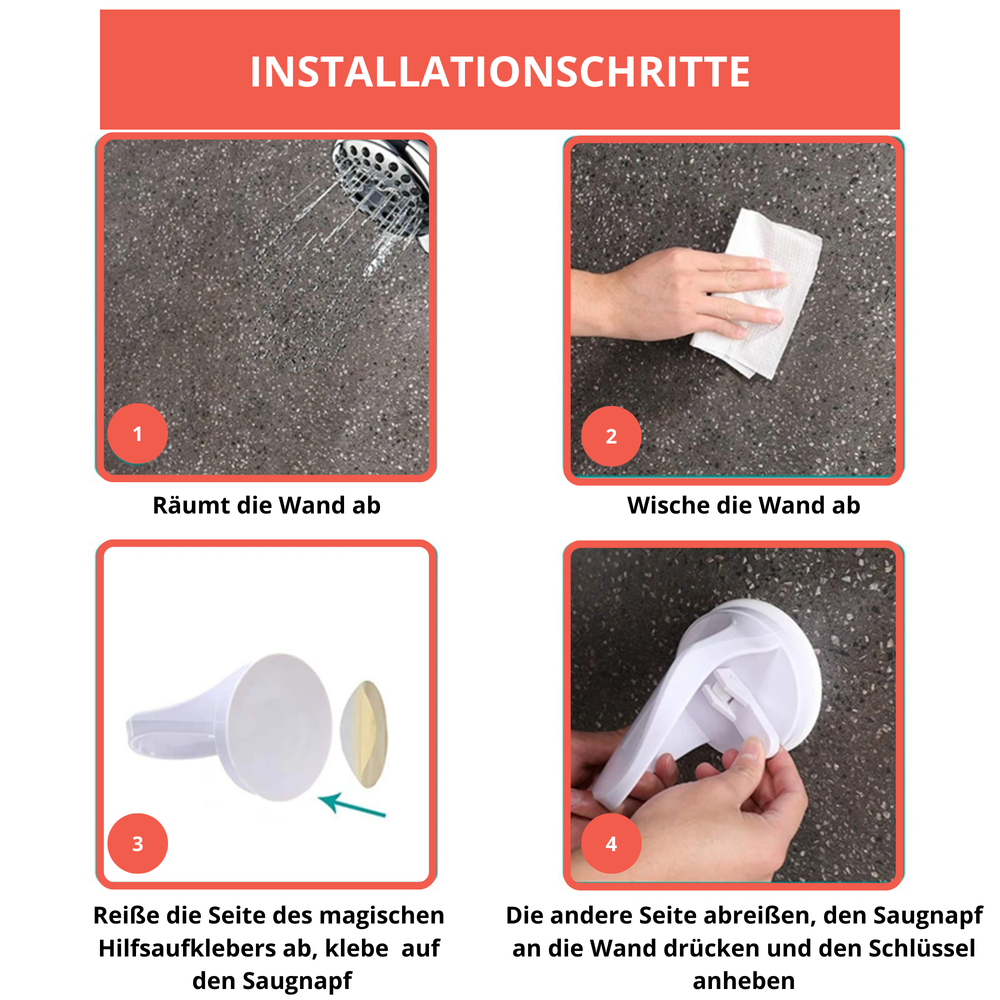 INSTALLATIONSCHRITTE

1

Räumt die Wand ab

2

Wische die Wand ab

3

Reiße die Seite des magischen Hilfsaufklebers ab, klebe auf den Saugnapf

4

Die andere Seite abreißen, den Saugnapf an die Wand drücken und den Schlüssel anheben